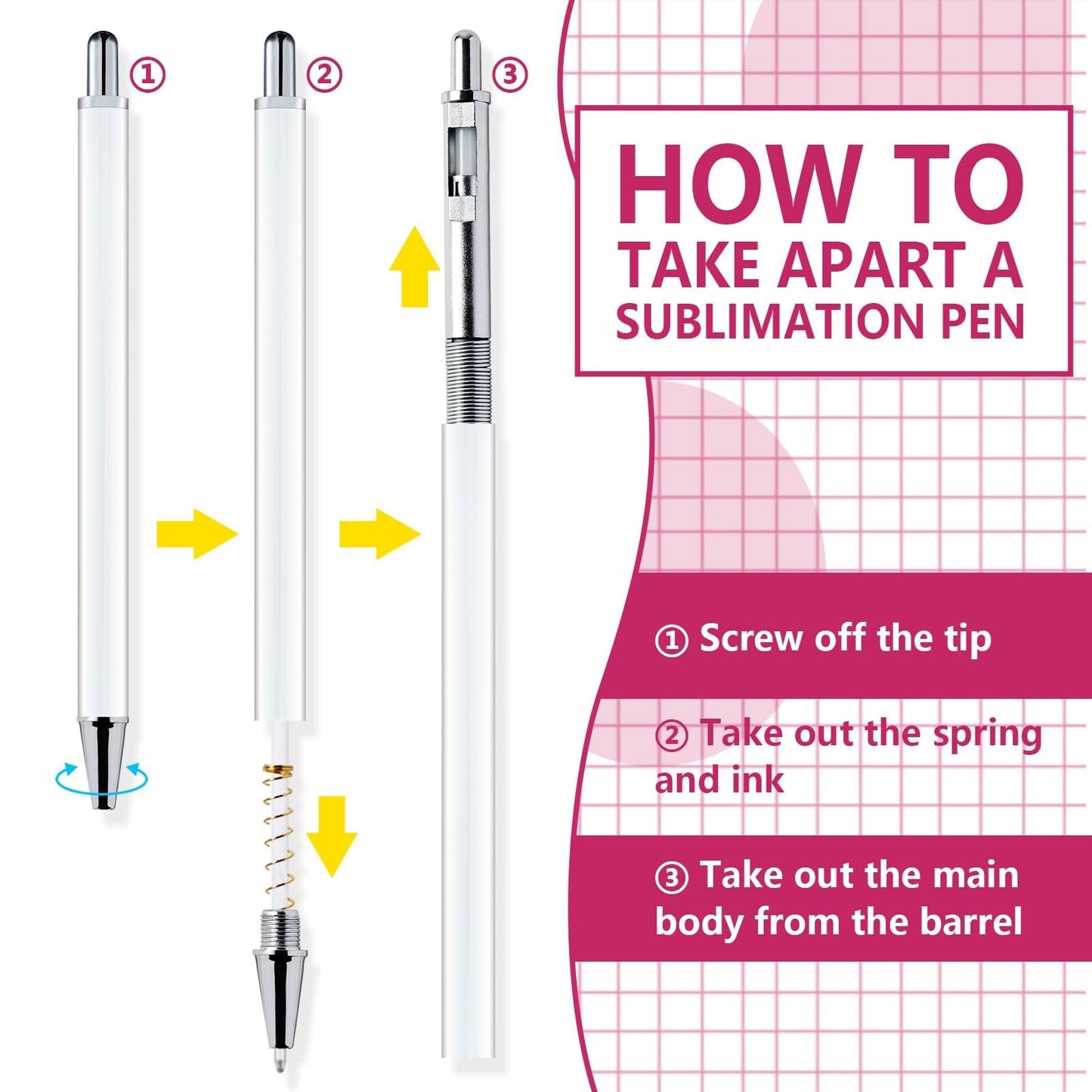 ①

②

③

HOW TO
TAKE APART A
SUBLIMATION PEN

① Screw off the tip

② Take out the spring and ink

③ Take out the main body from the barrel